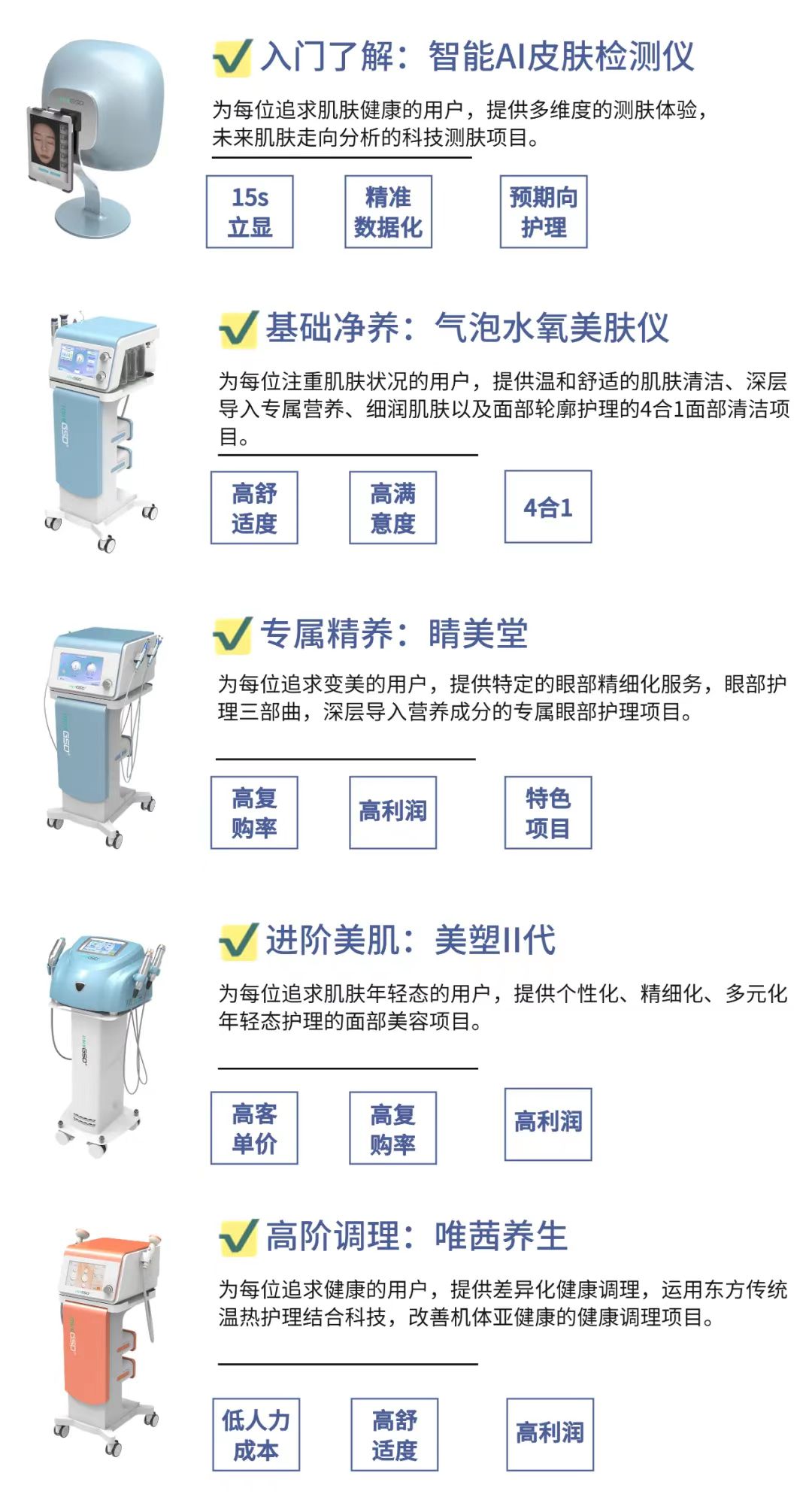 入门了解：智能AI皮肤检测仪

为每位追求肌肤健康的用户，提供多维度的测肤体验，未来肌肤走向分析的科技测肤项目。

15s 立显

精准 数据化

预期向 护理

基础净养：气泡水氧美肤仪

为每位注重肌肤状况的用户，提供温和舒适的肌肤清洁、深层导入专属营养、细润肌肤以及面部轮廓护理的4合1面部清洁项目。

高舒 适度

高满 意度

4合1

专属精养：睛美堂

为每位追求变美的用户，提供特定的眼部精细化服务，眼部护理三部曲，深层导入营养成分的专属眼部护理项目。

高复 购率

高利润

特色 项目

进阶美肌：美塑II代

为每位追求肌肤年轻态的用户，提供个性化、精细化、多元化年轻态护理的面部美容项目。

高客 单价

高复 购率

高利润

高阶调理：唯茜养生

为每位追求健康的用户，提供差异化健康调理，运用东方传统温热护理结合科技，改善机体亚健康的健康调理项目。

低人力 成本

高舒 适度

高利润