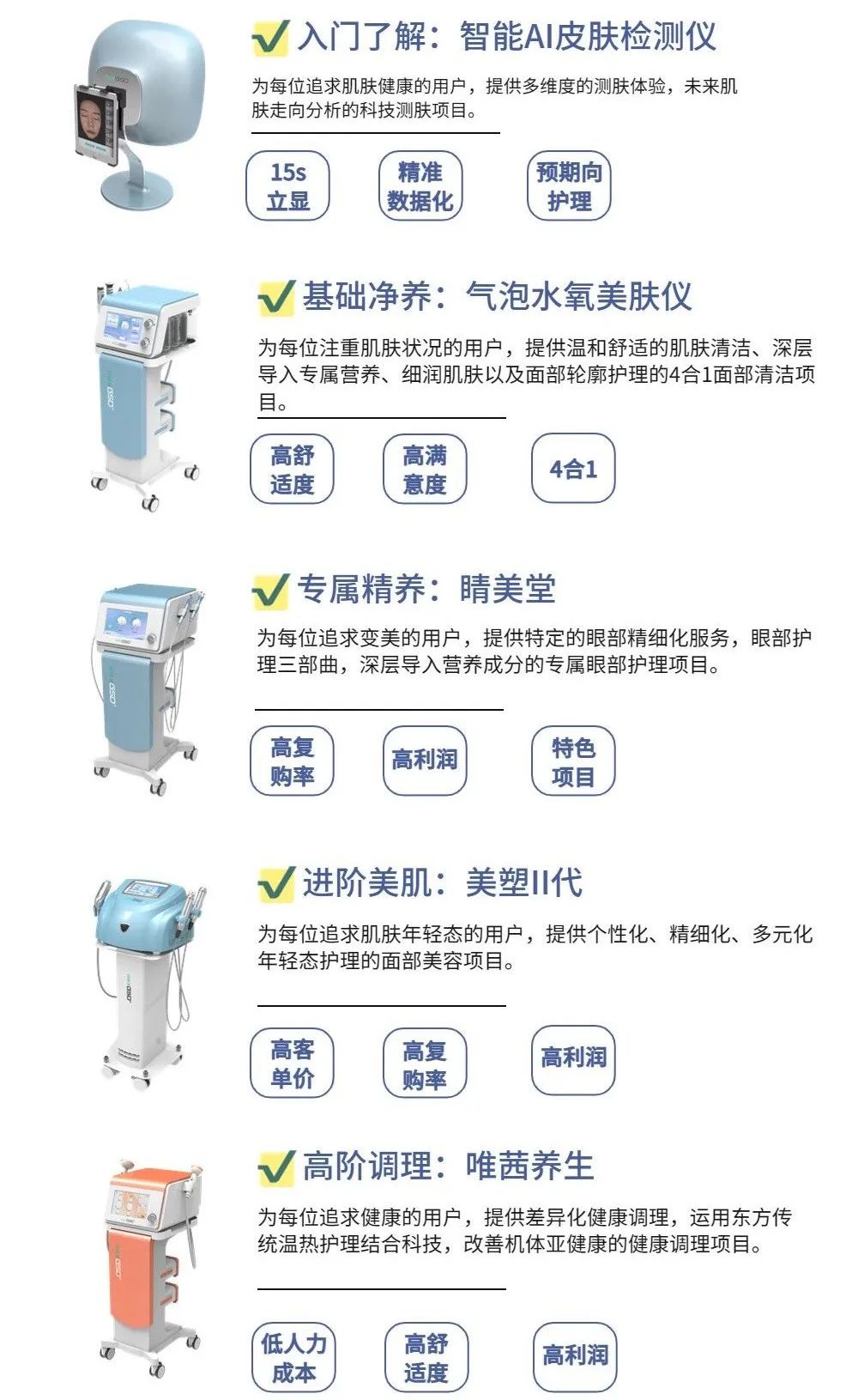 入门了解：智能AI皮肤检测仪

为每位追求肌肤健康的用户，提供多维度的测肤体验，未来肌肤走向分析的科技测肤项目。

15s 立显

精准 数据化

预期向 护理

基础净养：气泡水氧美肤仪

为每位注重肌肤状况的用户，提供温和舒适的肌肤清洁、深层导入专属营养、细润肌肤以及面部轮廓护理的4合1面部清洁项目。

高舒 适度

高满 意度

4合1

专属精养：睛美堂

为每位追求变美的用户，提供特定的眼部精细化服务，眼部护理三部曲，深层导入营养成分的专属眼部护理项目。

高复 购率

高利润

特色 项目

进阶美肌：美塑II代

为每位追求肌肤年轻态的用户，提供个性化、精细化、多元化年轻态护理的面部美容项目。

高客 单价

高复 购率

高利润

高阶调理：唯茜养生

为每位追求健康的用户，提供差异化健康调理，运用东方传统温热护理结合科技，改善机体亚健康的健康调理项目。

低人力 成本

高舒 适度

高利润